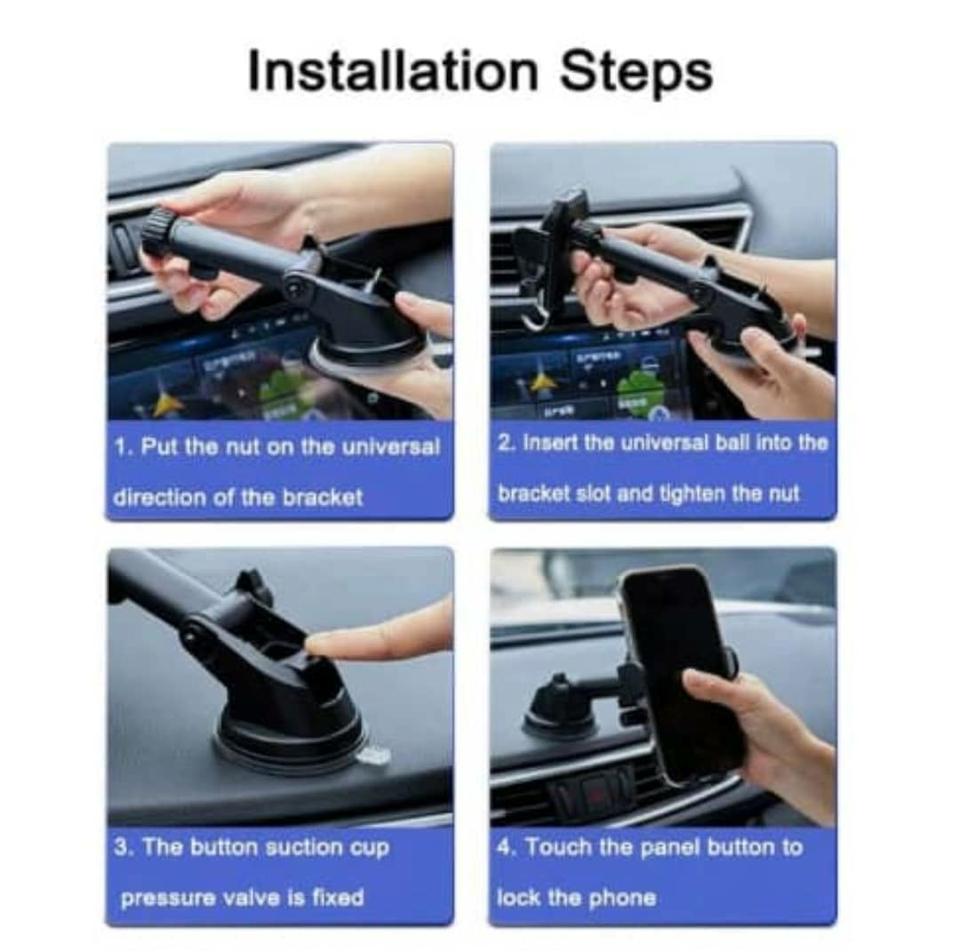 Installation Steps

1. Put the nut on the universal direction of the bracket

2. Insert the universal ball into the bracket slot and tighten the nut

3. The button suction cup pressure valve is fixed

4. Touch the panel button to lock the phone